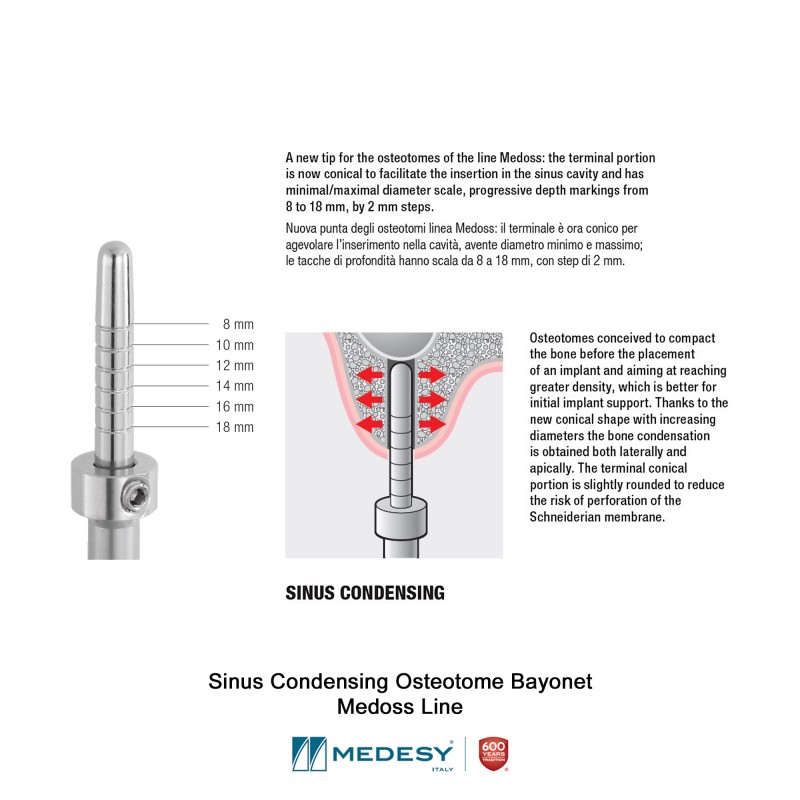 A new tip for the osteotomes of the line Medoss: the terminal portion is now conical to facilitate the insertion in the sinus cavity and has minimal/maximal diameter scale, progressive depth markings from 8 to 18 mm, by 2 mm steps.

Nuova punta degli osteotomi linea Medoss: il terminale è ora conico per agevolare l'inserimento nella cavità, avente diametro minimo e massimo; le tacche di profondità hanno scala da 8 a 18 mm, con step di 2 mm.

8 mm
10 mm
12 mm
14 mm
16 mm
18 mm

Osteotomes conceived to compact the bone before the placement of an implant and aiming at reaching greater density, which is better for initial implant support. Thanks to the new conical shape with increasing diameters the bone condensation is obtained both laterally and apically. The terminal conical portion is slightly rounded to reduce the risk of perforation of the Schneiderian membrane.

SINUS CONDENSING

Sinus Condensing Osteotome Bayonet
Medoss Line

MEDESY ITALY

600 YEARS TRADITION